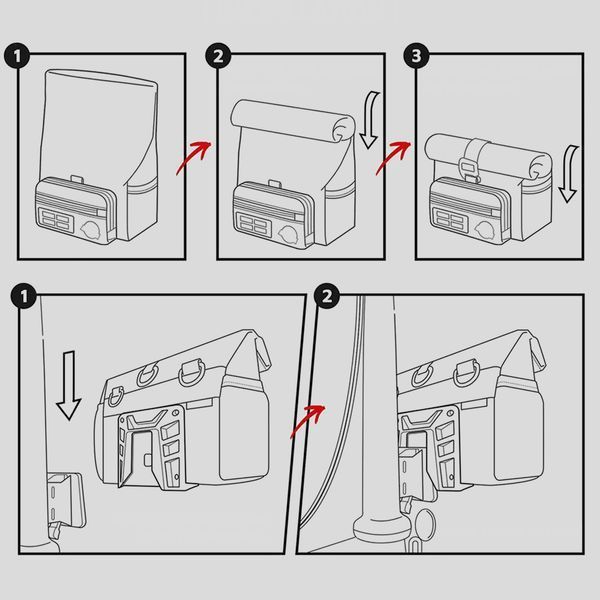 1

2

3

1

2